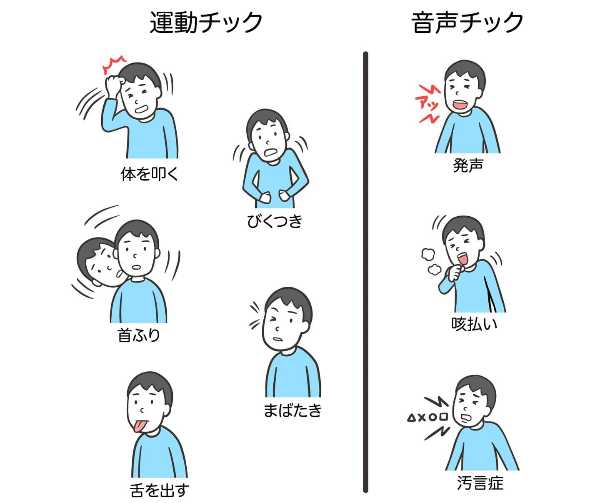 運動チック

体を叩く

びくつき

首ふり

まばたき

舌を出す

音声チック

アッ

発声

咳払い

△×○□

汚言症